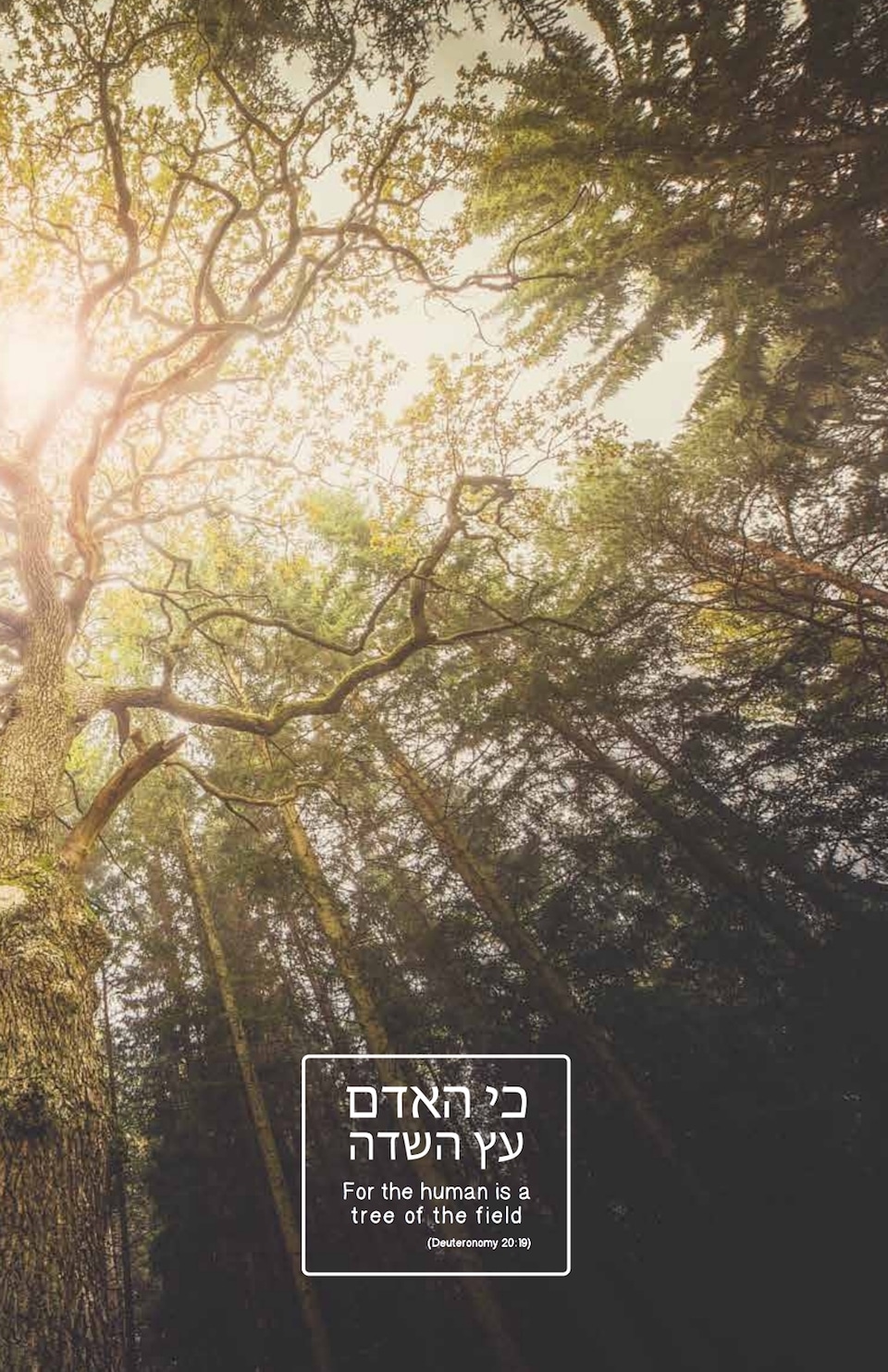 כי האדם
עץ השדה

For the human is a tree of the field

(Deuteronomy 20:19)