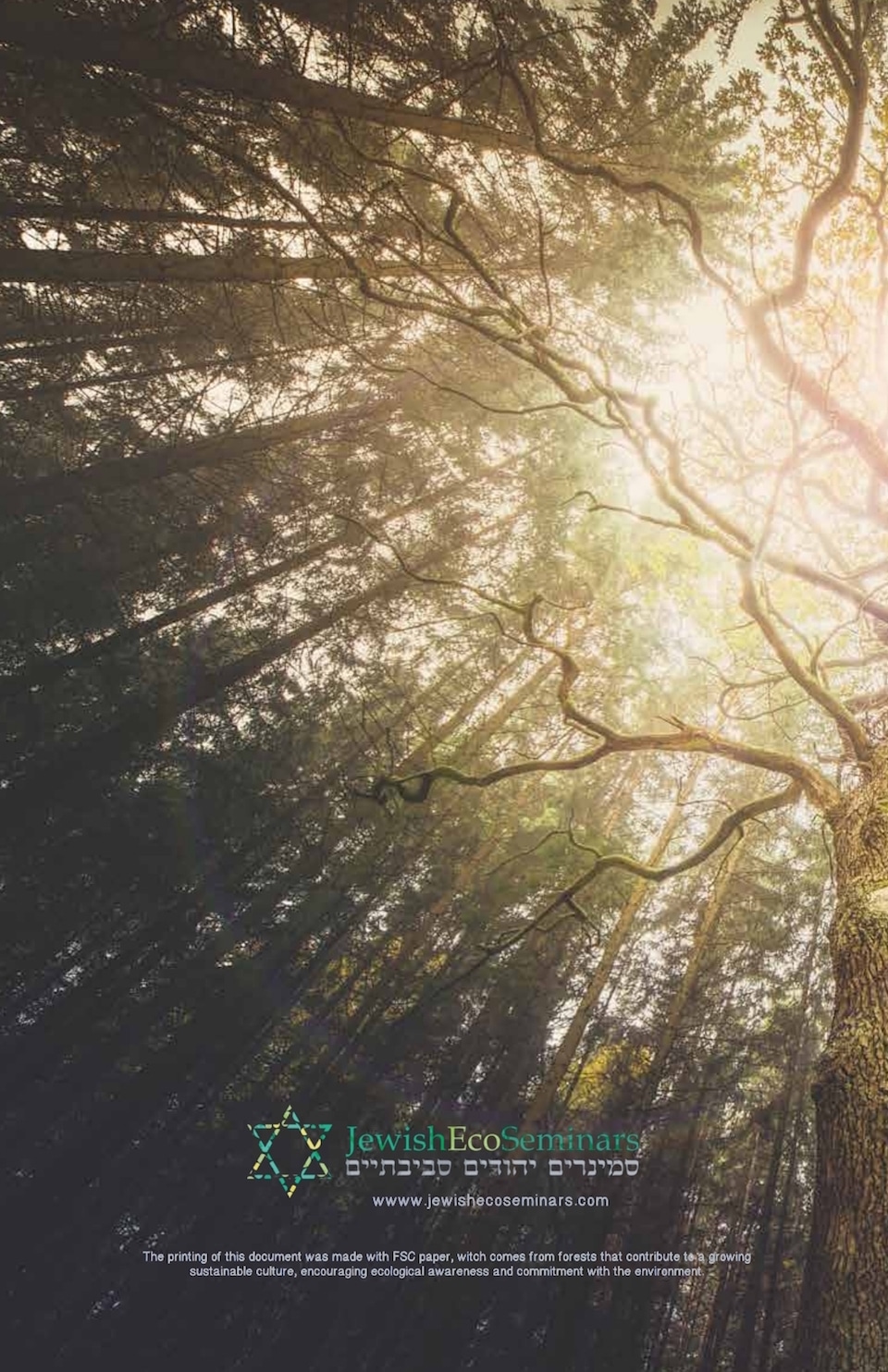 JewishEcoSeminars
סמינרים יהודים סביבתיים

www.jewishecoseminars.com

The printing of this document was made with FSC paper, witch comes from forests that contribute to a growing sustainable culture, encouraging ecological awareness and commitment with the environment.